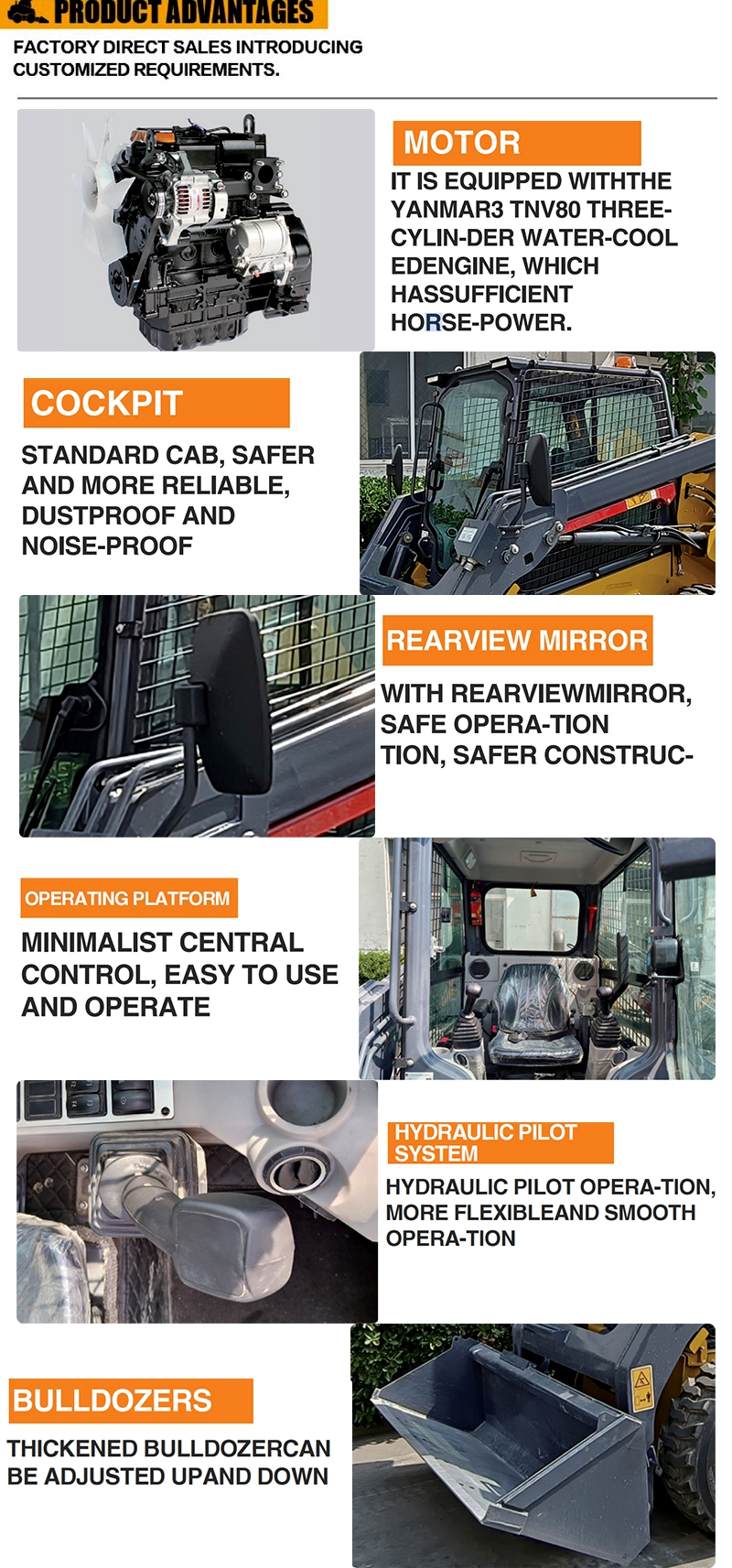 PRODUCT ADVANTAGES

FACTORY DIRECT SALES INTRODUCING CUSTOMIZED REQUIREMENTS.

MOTOR

IT IS EQUIPPED WITHTHE YANMAR3 TNV80 THREE-CYLIN-DER WATER-COOL EDENGINE, WHICH HASSUFFICIENT HORSE-POWER.

COCKPIT

STANDARD CAB, SAFER AND MORE RELIABLE, DUSTPROOF AND NOISE-PROOF

REARVIEW MIRROR

WITH REARVIEWMIRROR, SAFE OPERA-TION TION, SAFER CONSTRUC-

OPERATING PLATFORM

MINIMALIST CENTRAL CONTROL, EASY TO USE AND OPERATE

HYDRAULIC PILOT SYSTEM

HYDRAULIC PILOT OPERA-TION, MORE FLEXIBLEAND SMOOTH OPERA-TION

BULLDOZERS

THICKENED BULLDOZERCAN BE ADJUSTED UPAND DOWN