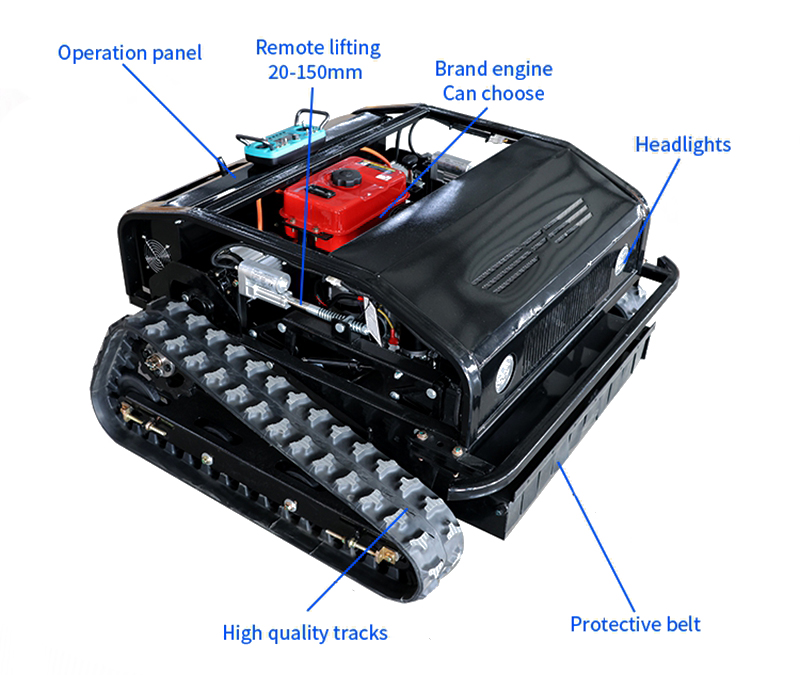 Operation panel

Remote lifting
20-150mm

Brand engine
Can choose

Headlights

High quality tracks

Protective belt